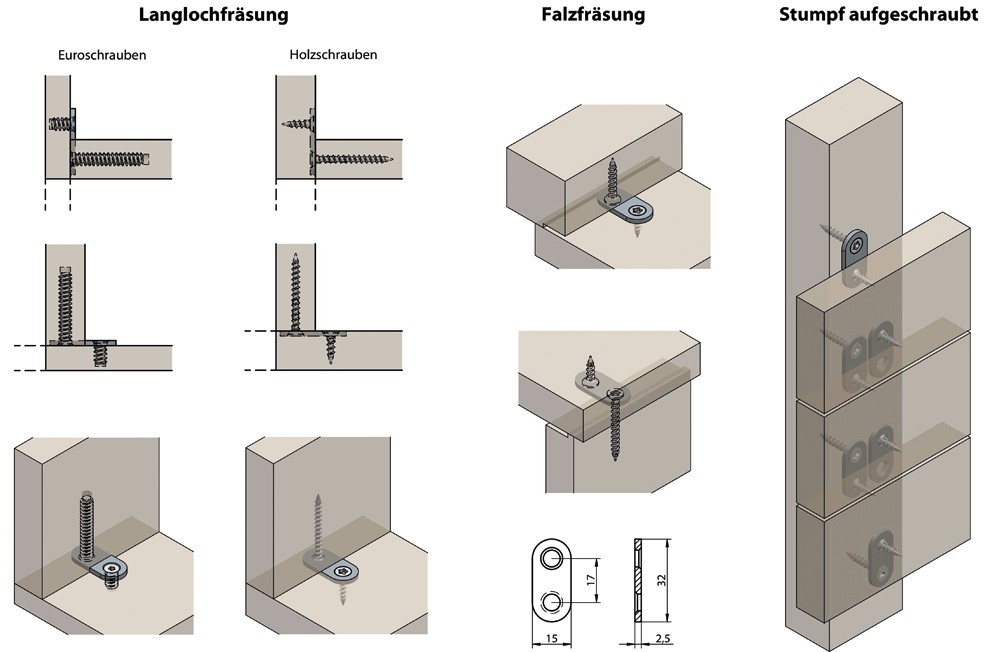 Langlochfräsung

Euroschrauben

Holzschrauben

Falzfräsung

Stumpf aufgeschraubt

17

32

15

2,5