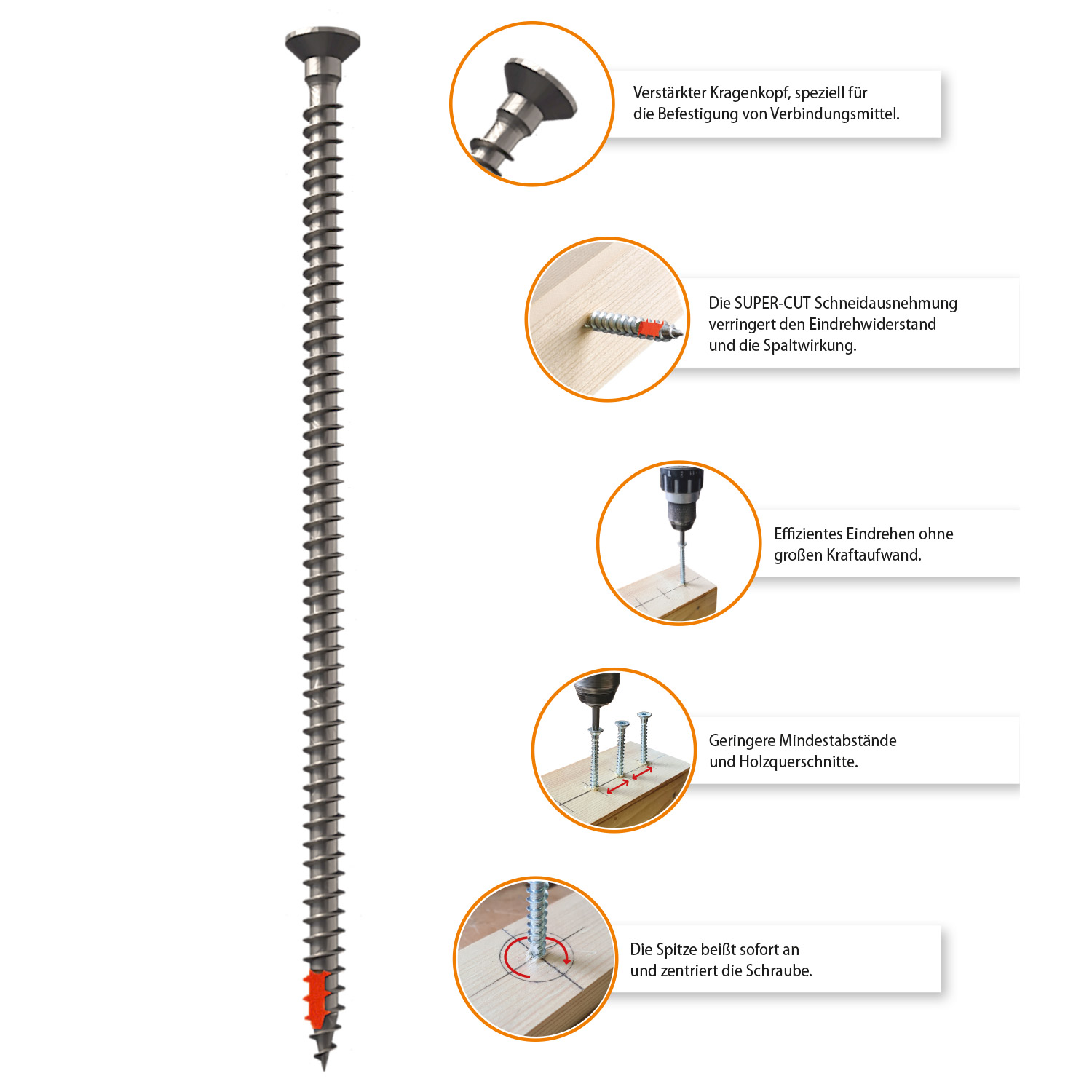 Verstärkter Kragenkopf, speziell für die Befestigung von Verbindungsmittel.

Die SUPER-CUT Schneidausnehmung verringert den Eindrehwiderstand und die Spaltwirkung.

Effizientes Eindrehen ohne großen Kraftaufwand.

Geringere Mindestabstände und Holzquerschnitte.

Die Spitze beißt sofort an und zentriert die Schraube.