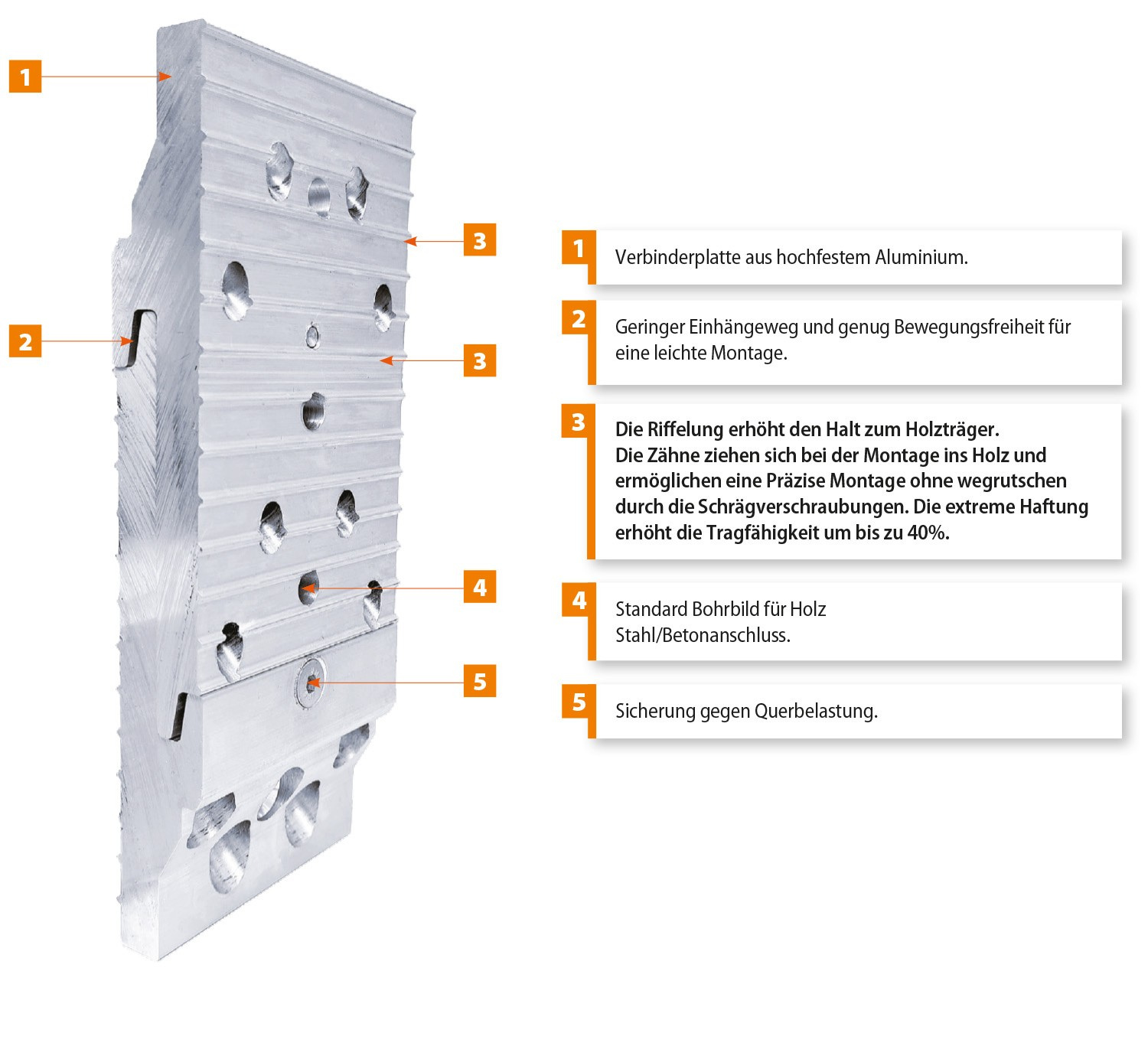 1

3

2

3

4

5

1 Verbinderplatte aus hochfestem Aluminium.

2 Geringer Einhängeweg und genug Bewegungsfreiheit für eine leichte Montage.

3 Die Riffelung erhöht den Halt zum Holzträger. Die Zähne ziehen sich bei der Montage ins Holz und ermöglichen eine Präzise Montage ohne wegrutschen durch die Schrägverschraubungen. Die extreme Haftung erhöht die Tragfähigkeit um bis zu 40%.

4 Standard Bohrbild für Holz Stahl/Betonanschluss.

5 Sicherung gegen Querbelastung.