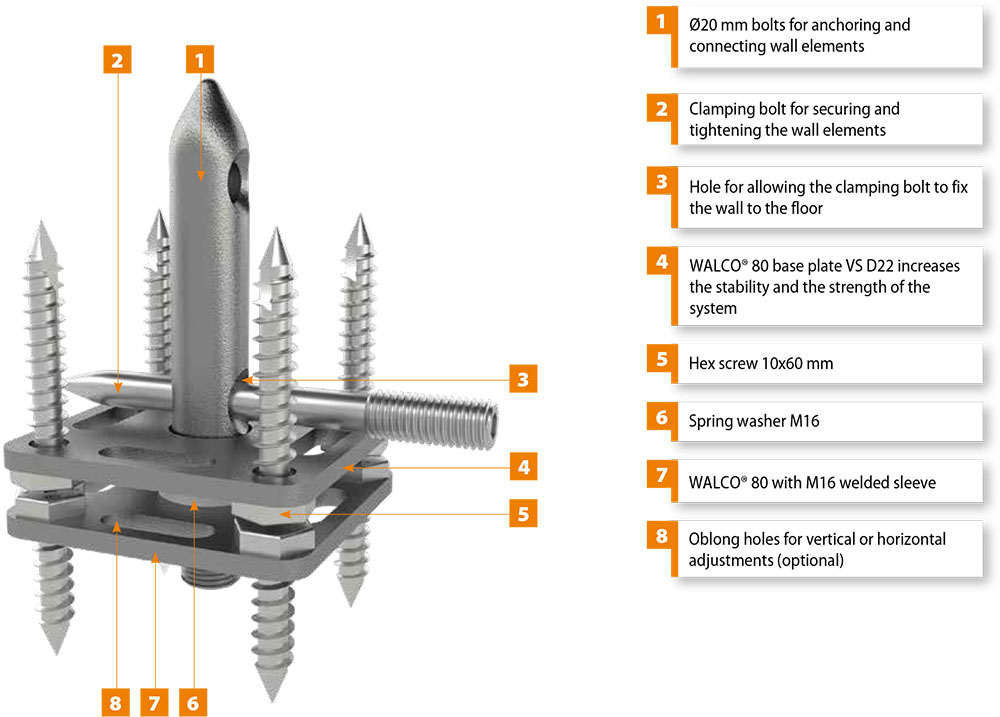 2
1
3
4
5
8
7
6

1 Ø20 mm bolts for anchoring and connecting wall elements

2 Clamping bolt for securing and tightening the wall elements

3 Hole for allowing the clamping bolt to fix the wall to the floor

4 WALCO® 80 base plate VS D22 increases the stability and the strength of the system

5 Hex screw 10x60 mm

6 Spring washer M16

7 WALCO® 80 with M16 welded sleeve

8 Oblong holes for vertical or horizontal adjustments (optional)