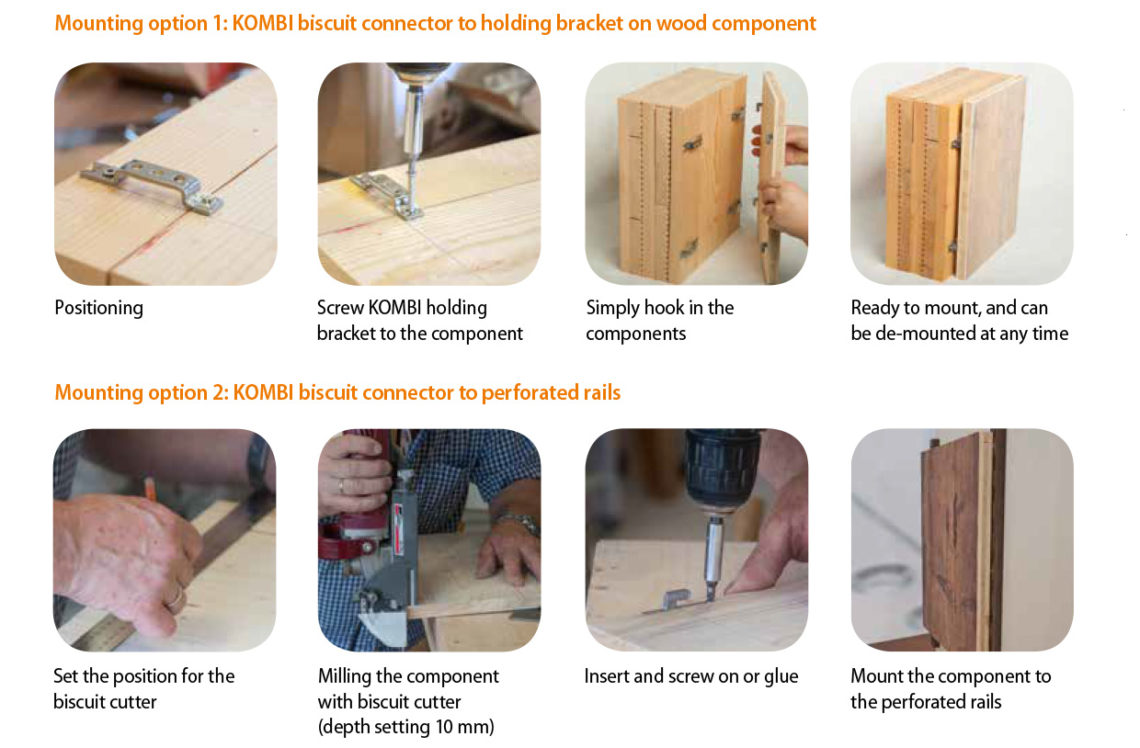 Mounting option 1: KOMBI biscuit connector to holding bracket on wood component

Positioning

Screw KOMBI holding bracket to the component

Simply hook in the components

Ready to mount, and can be de-mounted at any time

Mounting option 2: KOMBI biscuit connector to perforated rails

Set the position for the biscuit cutter

Milling the component with biscuit cutter (depth setting 10 mm)

Insert and screw on or glue

Mount the component to the perforated rails